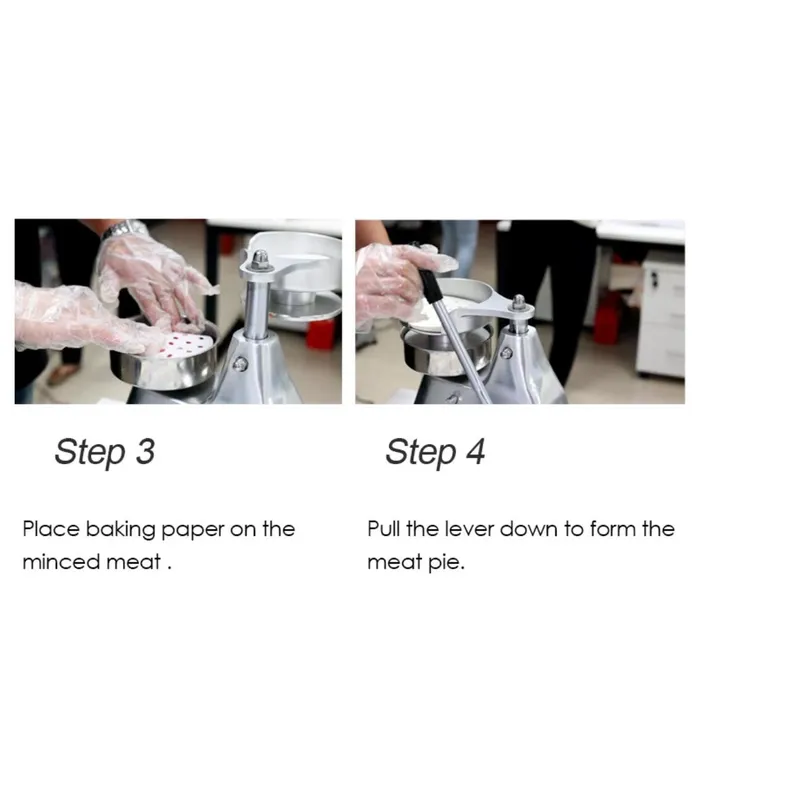 Step 3

Place baking paper on the minced meat .

Step 4

Pull the lever down to form the meat pie.